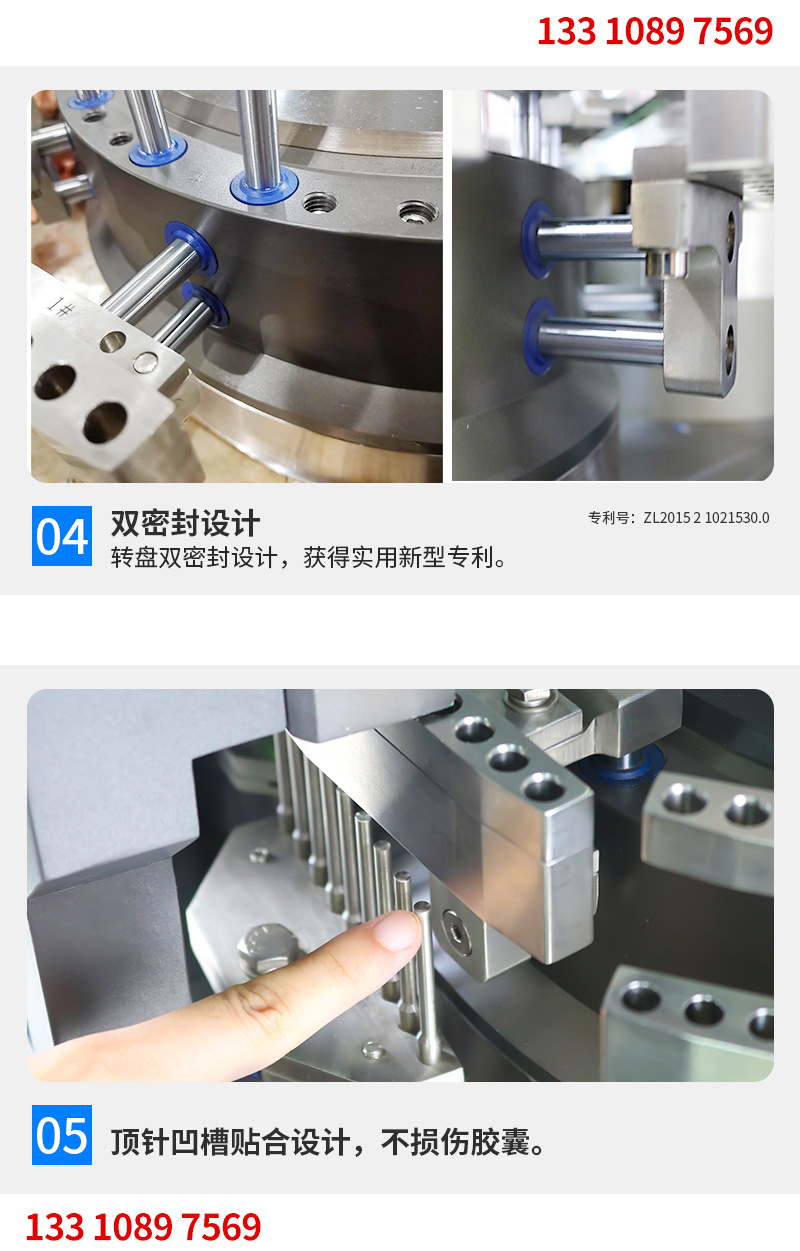 133 1089 7569

1#

04 双密封设计

转盘双密封设计，获得实用新型专利。

专利号：ZL2015 2 1021530.0

05 顶针凹槽贴合设计，不损伤胶囊。

133 1089 7569